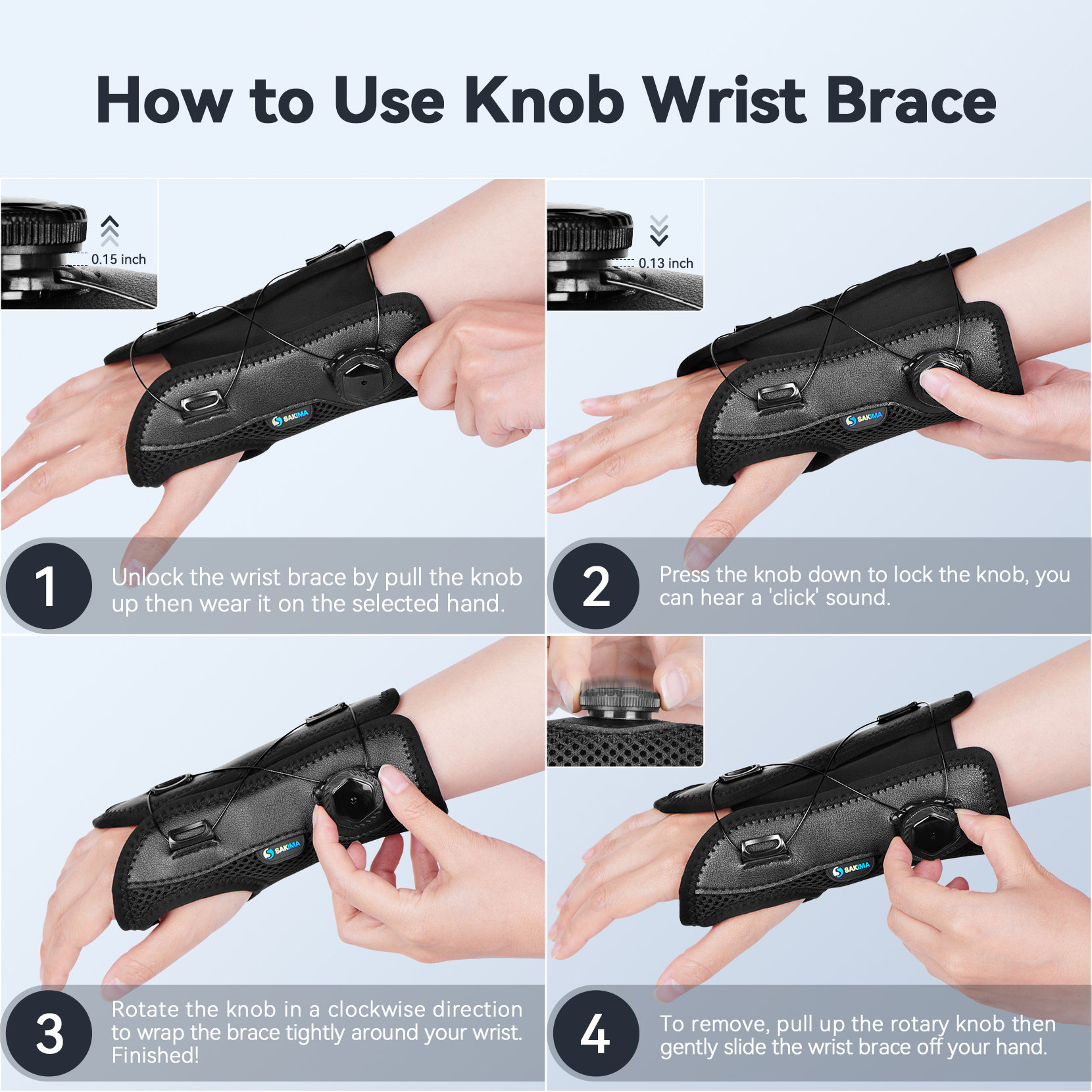 How to Use Knob Wrist Brace

0.15 inch

SAKIMA

1 Unlock the wrist brace by pull the knob up then wear it on the selected hand.

0.13 inch

SAKIMA

2 Press the knob down to lock the knob, you can hear a 'click' sound.

SAKIMA

3 Rotate the knob in a clockwise direction to wrap the brace tightly around your wrist. Finished!

SAKIMA

4 To remove, pull up the rotary knob then gently slide the wrist brace off your hand.